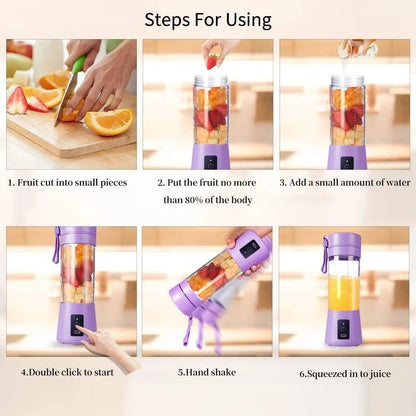 Steps For Using

1. Fruit cut into small pieces

2. Put the fruit no more than 80% of the body

3. Add a small amount of water

4.Double click to start

5.Hand shake

6.Squeezed in to juice